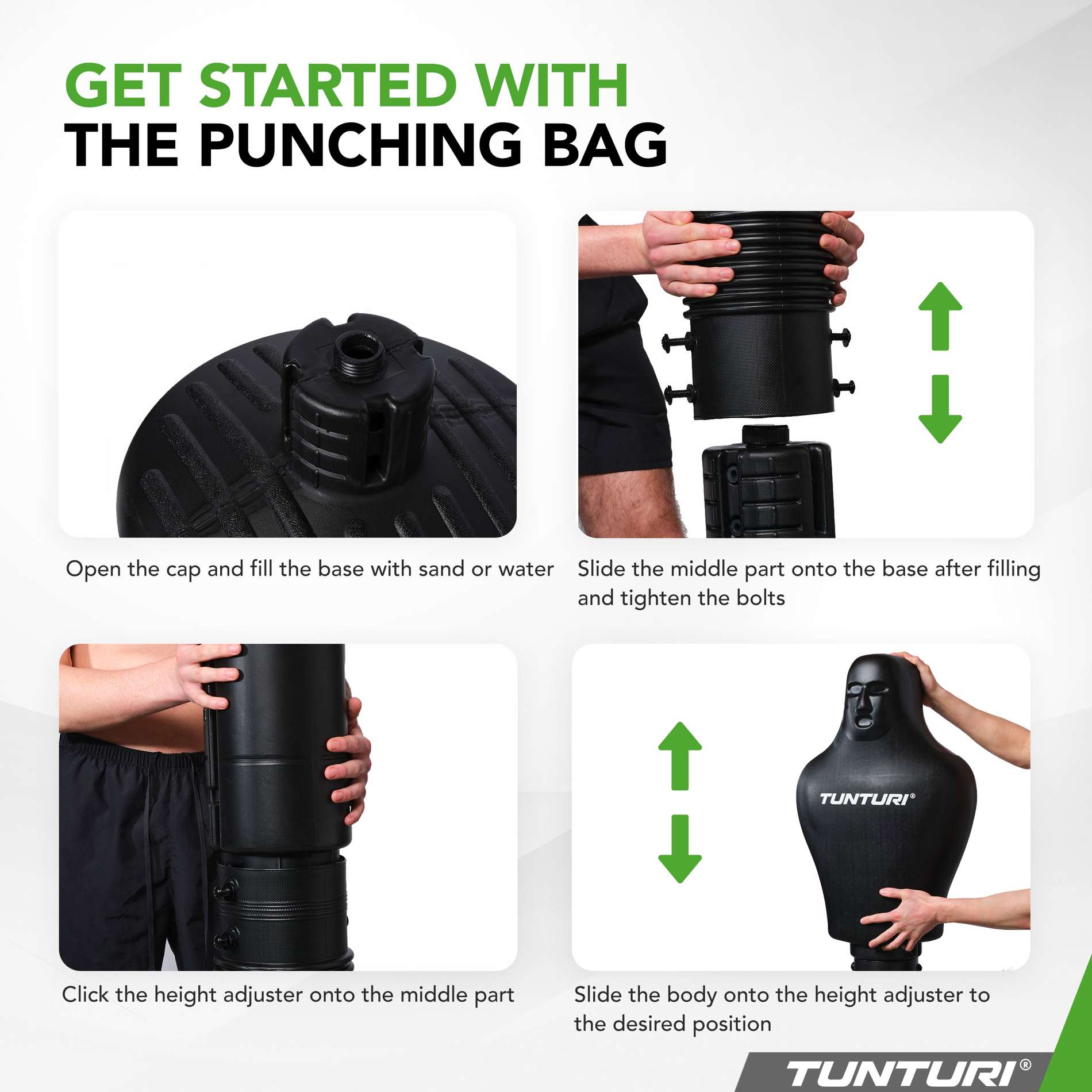 GET STARTED WITH
THE PUNCHING BAG

Open the cap and fill the base with sand or water

Slide the middle part onto the base after filling and tighten the bolts

Click the height adjuster onto the middle part

TUNTURI®

Slide the body onto the height adjuster to the desired position

TUNTURI®