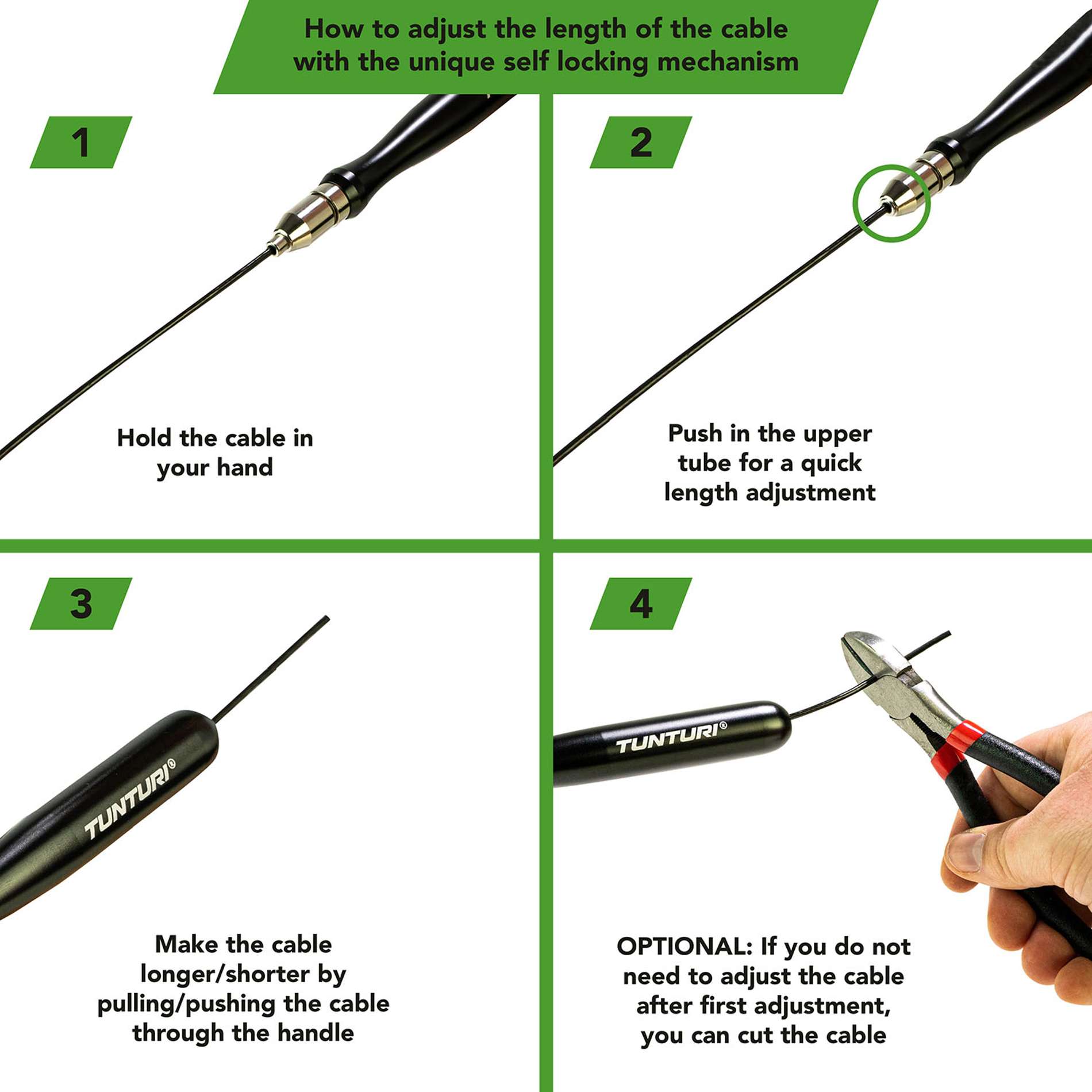 How to adjust the length of the cable with the unique self locking mechanism

1

Hold the cable in your hand

2

Push in the upper tube for a quick length adjustment

3

TUNTURI®

Make the cable longer/shorter by pulling/pushing the cable through the handle

4

TUNTURI®

OPTIONAL: If you do not need to adjust the cable after first adjustment, you can cut the cable