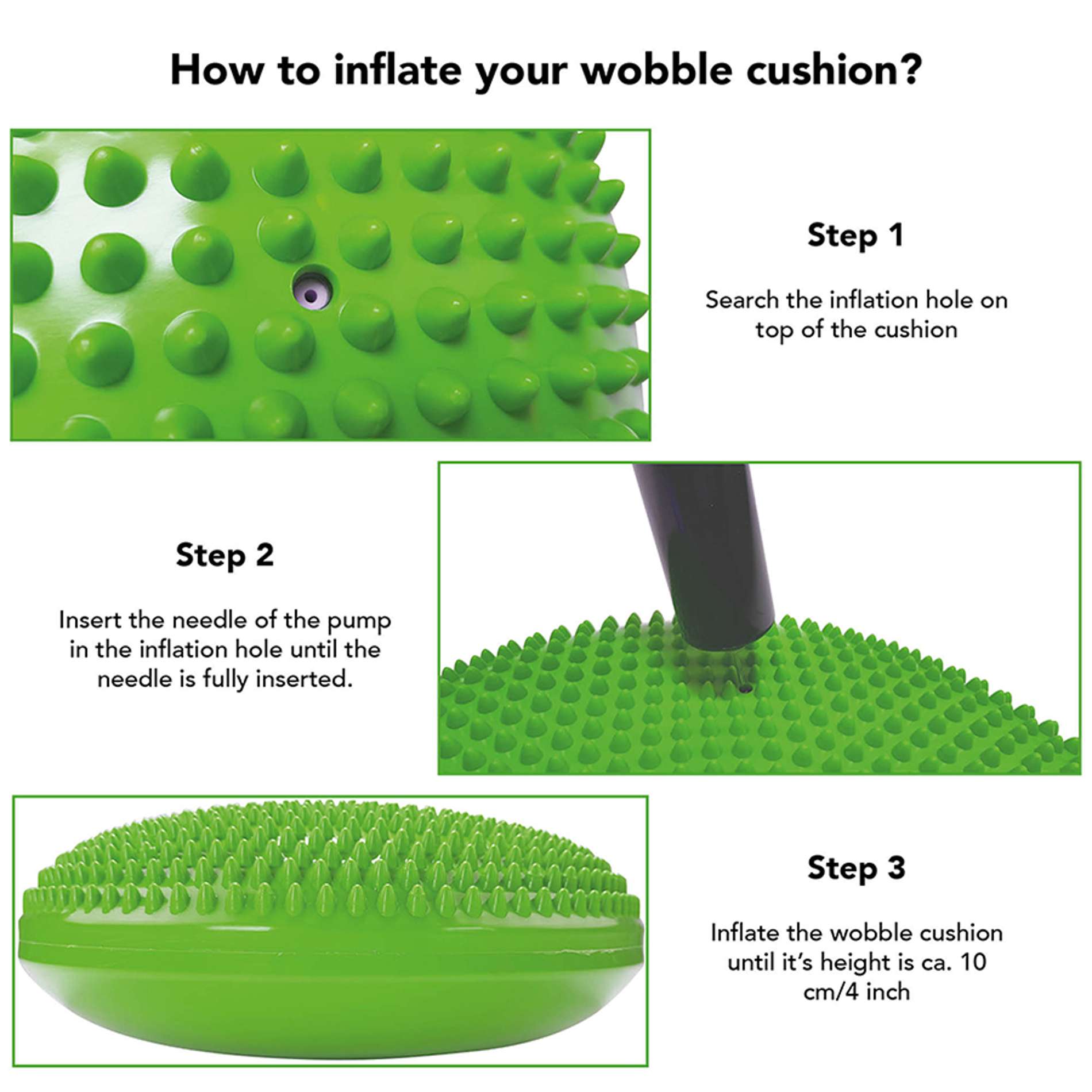 How to inflate your wobble cushion?

Step 1

Search the inflation hole on top of the cushion

Step 2

Insert the needle of the pump in the inflation hole until the needle is fully inserted.

Step 3

Inflate the wobble cushion until it's height is ca. 10 cm/4 inch