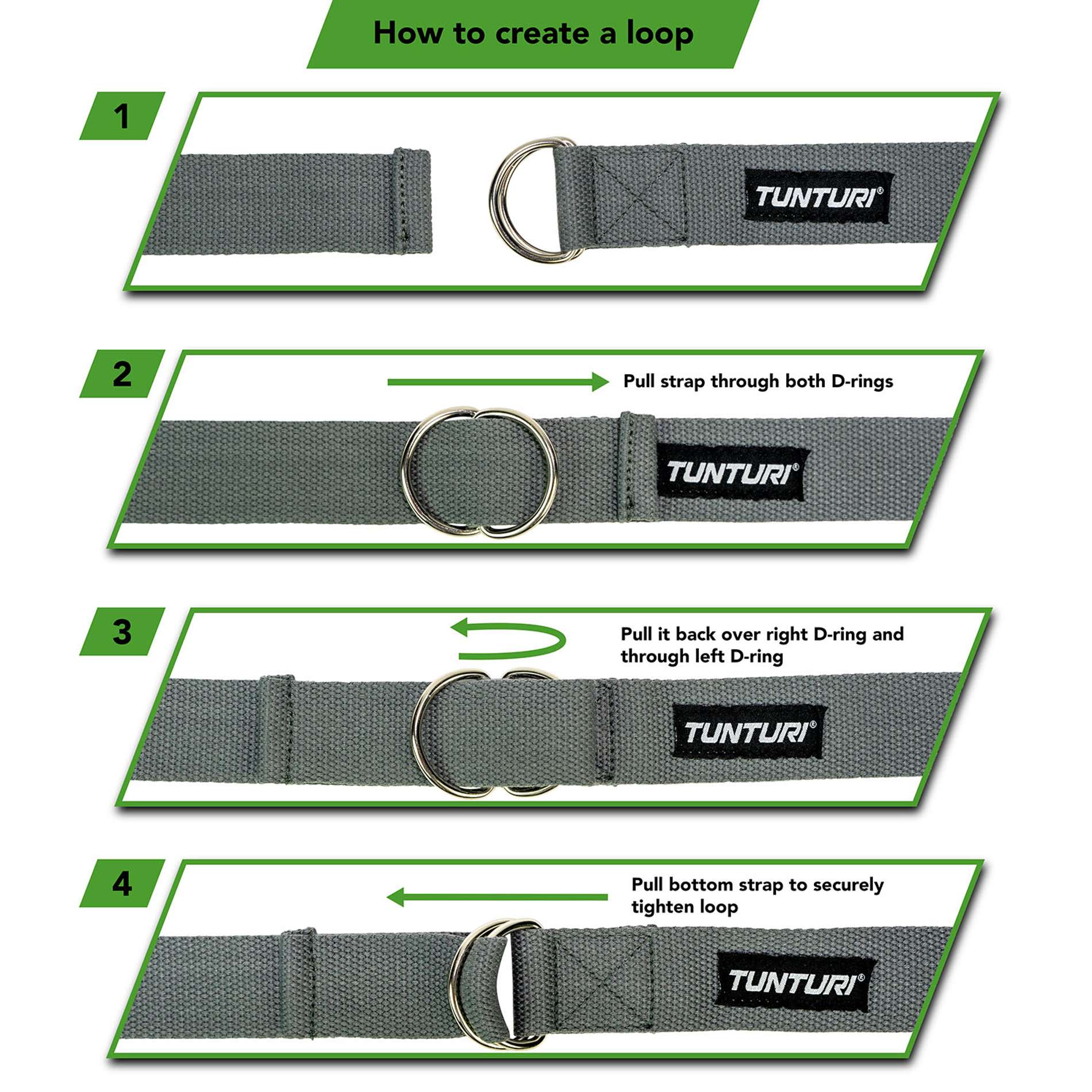 How to create a loop

1

TUNTURI®

2

Pull strap through both D-rings

TUNTURI®

3

Pull it back over right D-ring and through left D-ring

TUNTURI®

4

Pull bottom strap to securely tighten loop

TUNTURI®